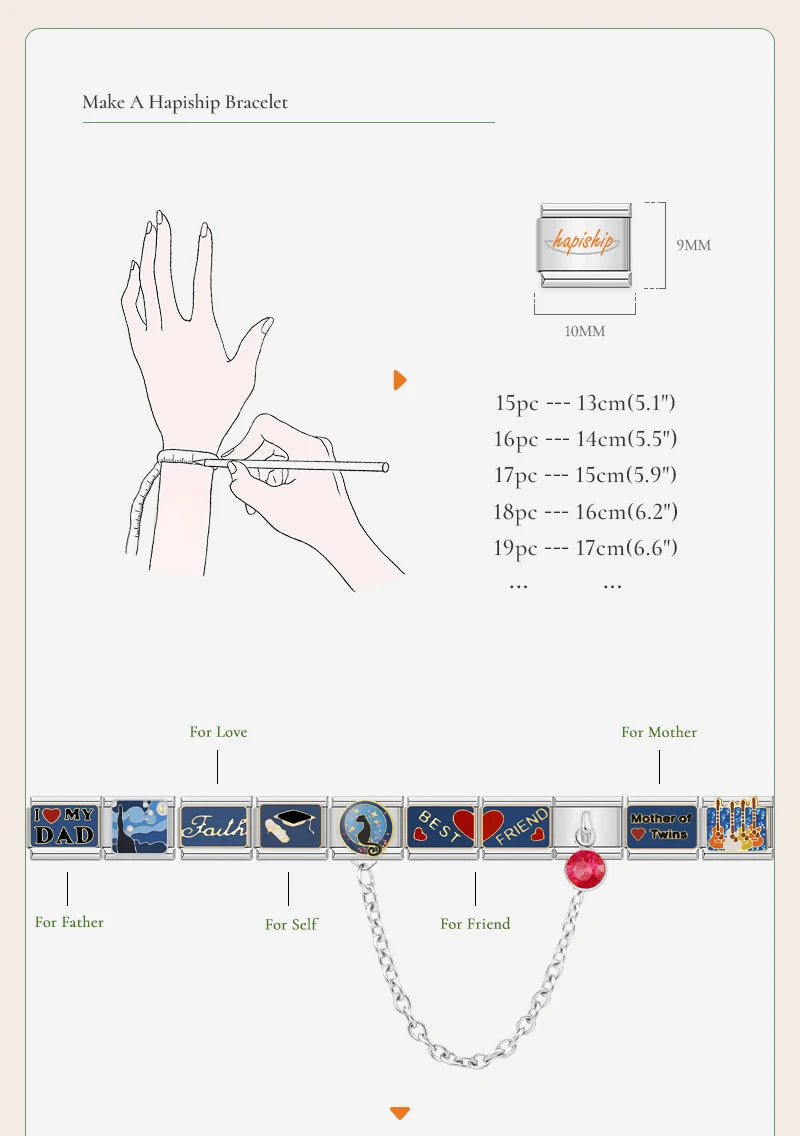 Make A Hapiship Bracelet

hapiship

9MM

10MM

15pc --- 13cm(5.1")
16pc --- 14cm(5.5")
17pc --- 15cm(5.9")
18pc --- 16cm(6.2")
19pc --- 17cm(6.6")
... ...

For Love

For Mother

I MY DAD

Faith

BEST FRIEND

Mother of Twins

For Father

For Self

For Friend