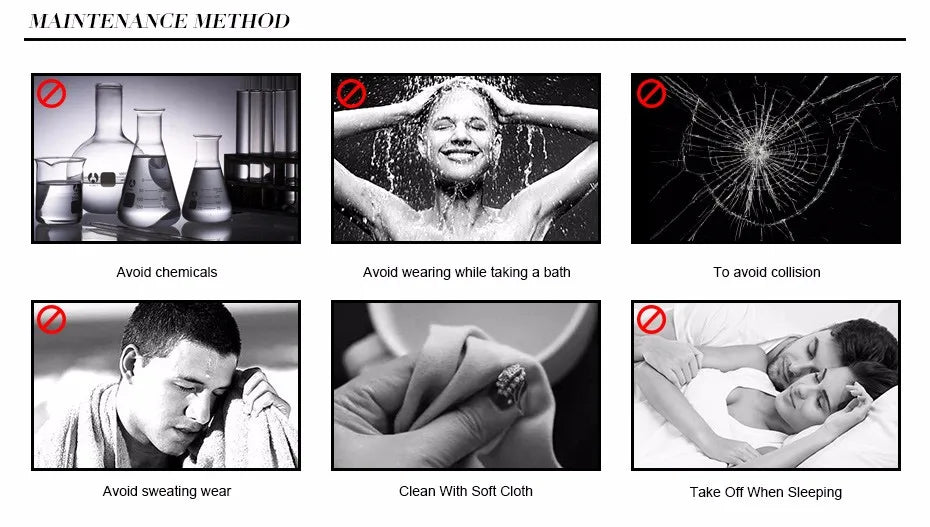 MAINTENANCE METHOD

Avoid chemicals

Avoid wearing while taking a bath

To avoid collision

Avoid sweating wear

Clean With Soft Cloth

Take Off When Sleeping